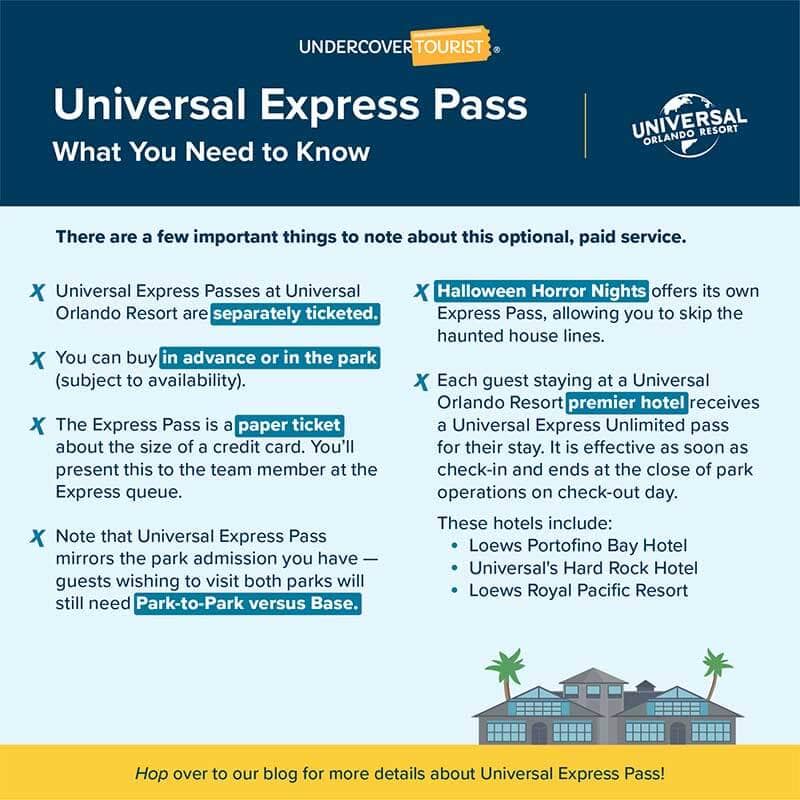 UNDERCOVER TOURIST®

Universal Express Pass
What You Need to Know

UNIVERSAL ORLANDO RESORT

There are a few important things to note about this optional, paid service.

X Universal Express Passes at Universal Orlando Resort are separately ticketed.

X You can buy in advance or in the park (subject to availability).

X The Express Pass is a paper ticket about the size of a credit card. You'll present this to the team member at the Express queue.

X Note that Universal Express Pass mirrors the park admission you have — guests wishing to visit both parks will still need Park-to-Park versus Base.

X Halloween Horror Nights offers its own Express Pass, allowing you to skip the haunted house lines.

X Each guest staying at a Universal Orlando Resort premier hotel receives a Universal Express Unlimited pass for their stay. It is effective as soon as check-in and ends at the close of park operations on check-out day.

These hotels include:
• Loews Portofino Bay Hotel
• Universal's Hard Rock Hotel
• Loews Royal Pacific Resort

Hop over to our blog for more details about Universal Express Pass!